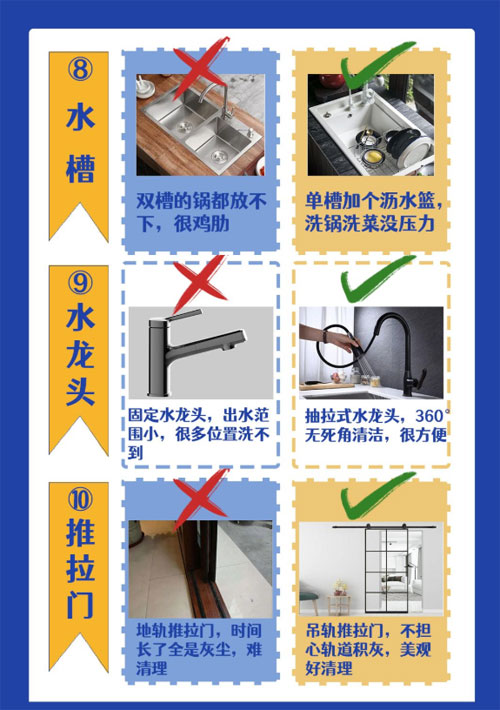 ⑧ 水槽

双槽的锅都放不下，很鸡肋

单槽加个沥水篮，洗锅洗菜没压力

⑨ 水龙头

固定水龙头，出水范围小，很多位置洗不到

抽拉式水龙头，360°无死角清洁，很方便

⑩ 推拉门

地轨推拉门，时间长了全是灰尘，难清理

吊轨推拉门，不担心轨道积灰，美观好清理